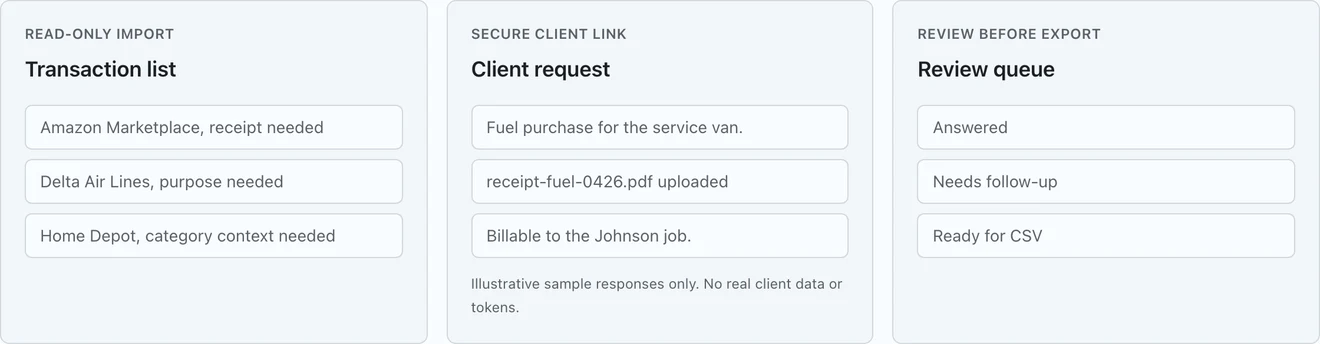 READ-ONLY IMPORT

Transaction list

Amazon Marketplace, receipt needed

Delta Air Lines, purpose needed

Home Depot, category context needed

SECURE CLIENT LINK

Client request

Fuel purchase for the service van.

receipt-fuel-0426.pdf uploaded

Billable to the Johnson job.

Illustrative sample responses only. No real client data or tokens.

REVIEW BEFORE EXPORT

Review queue

Answered

Needs follow-up

Ready for CSV